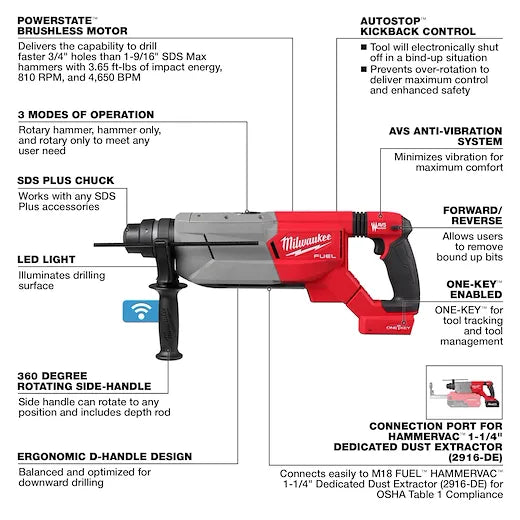 POWERSTATE™ BRUSHLESS MOTOR
Delivers the capability to drill faster 3/4" holes than 1-9/16" SDS Max hammers with 3.65 ft-lbs of impact energy, 810 RPM, and 4,650 BPM

3 MODES OF OPERATION
Rotary hammer, hammer only, and rotary only to meet any user need

SDS PLUS CHUCK
Works with any SDS Plus accessories

LED LIGHT
Illuminates drilling surface

360 DEGREE ROTATING SIDE-HANDLE
Side handle can rotate to any position and includes depth rod

ERGONOMIC D-HANDLE DESIGN
Balanced and optimized for downward drilling

AUTOSTOP™ KICKBACK CONTROL
■ Tool will electronically shut off in a bind-up situation
■ Prevents over-rotation to deliver maximum control and enhanced safety

AVS ANTI-VIBRATION SYSTEM
Minimizes vibration for maximum comfort

FORWARD/ REVERSE
Allows users to remove bound up bits

ONE-KEY™ ENABLED
ONE-KEY™ for tool tracking and tool management

CONNECTION PORT FOR HAMMERVAC™ 1-1/4" DEDICATED DUST EXTRACTOR (2916-DE)
Connects easily to M18 FUEL™ HAMMERVAC™ 1-1/4" Dedicated Dust Extractor (2916-DE) for OSHA Table 1 Compliance

Milwaukee
FUEL
AVS
ONE-KEY